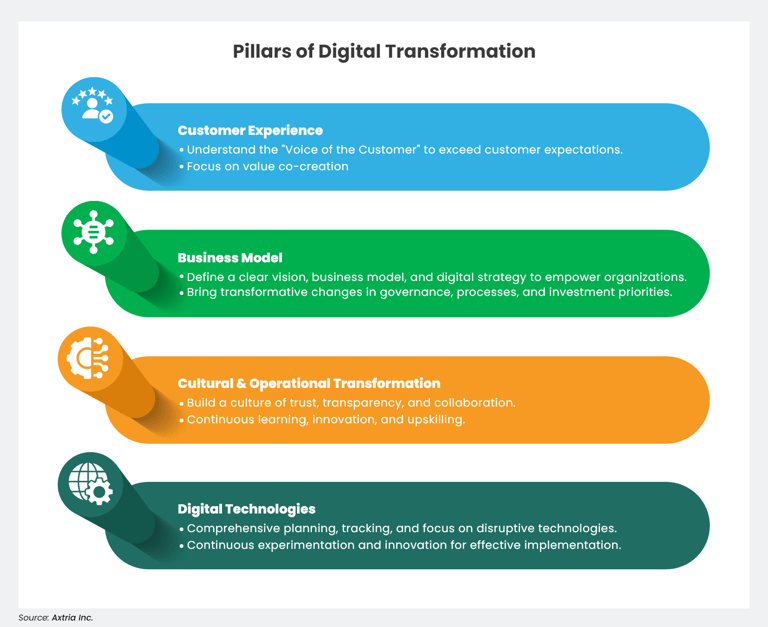 Pillars of Digital Transformation

Customer Experience
• Understand the "Voice of the Customer" to exceed customer expectations.
• Focus on value co-creation

Business Model
• Define a clear vision, business model, and digital strategy to empower organizations.
• Bring transformative changes in governance, processes, and investment priorities.

Cultural & Operational Transformation
• Build a culture of trust, transparency, and collaboration.
• Continuous learning, innovation, and upskilling.

Digital Technologies
• Comprehensive planning, tracking, and focus on disruptive technologies.
• Continuous experimentation and innovation for effective implementation.

Source: Axtria Inc.