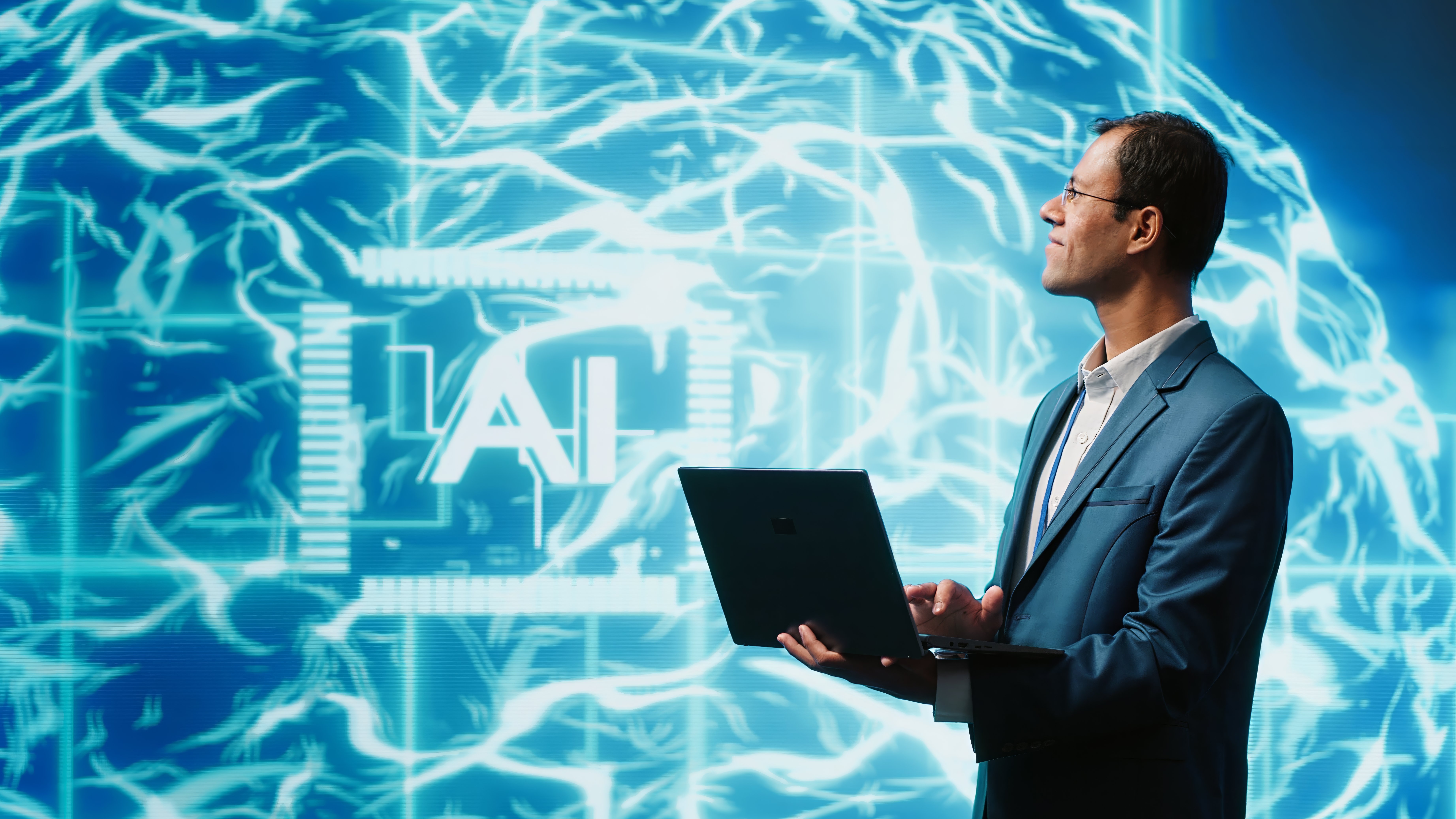 AI